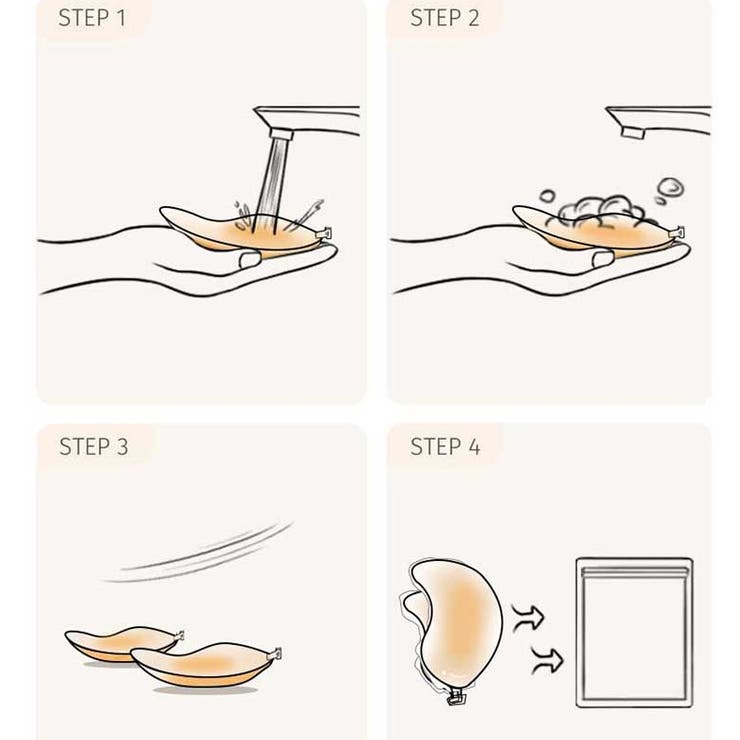 STEP 1

STEP 2

STEP 3

STEP 4