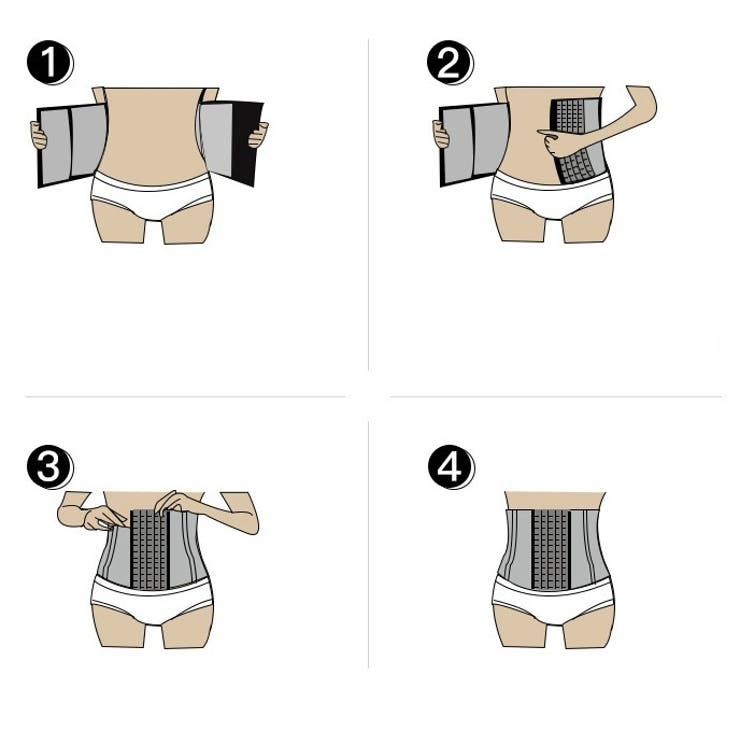 1

2

3

4