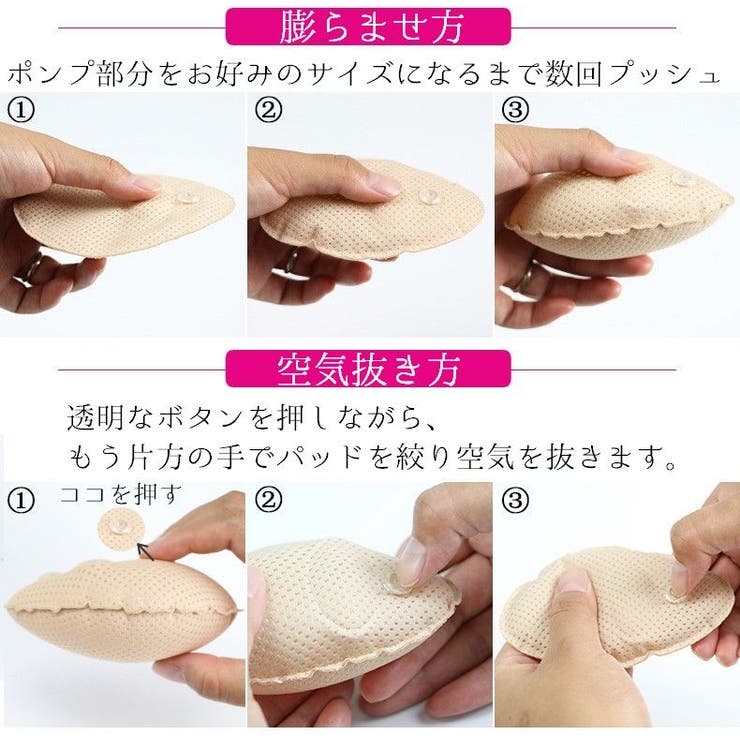 膨らませ方

ポンプ部分をお好みのサイズになるまで数回プッシュ

①

②

③

空気抜き方

透明なボタンを押しながら、
もう片方の手でパッドを絞り空気を抜きます。

①

ココを押す

②

③