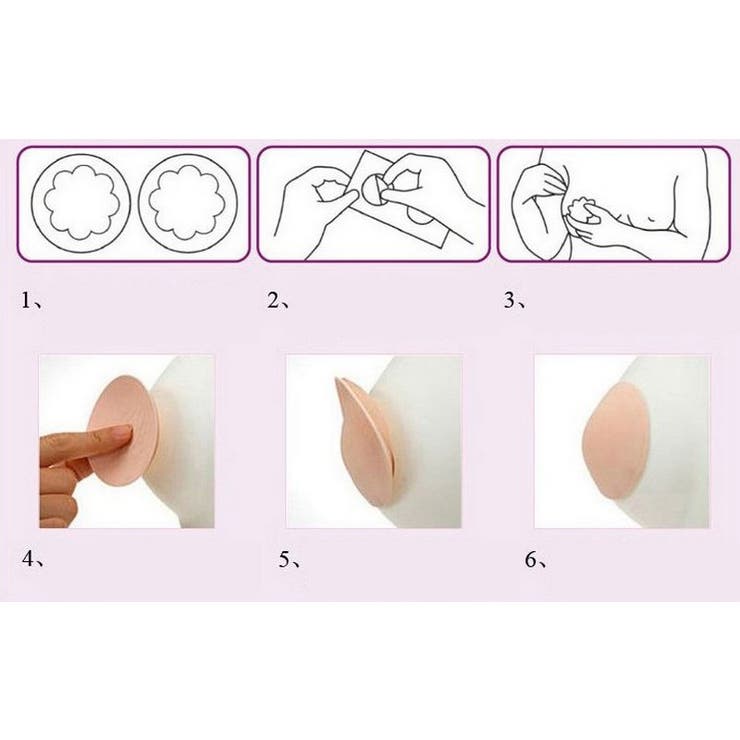 1、

2、

3、

4、

5、

6、