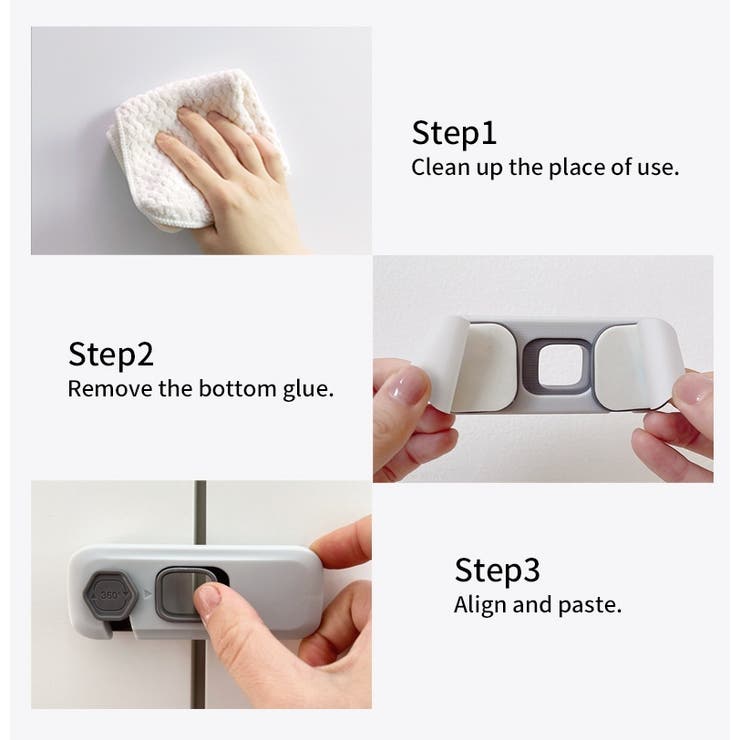 Step1
Clean up the place of use.

Step2
Remove the bottom glue.

360°

Step3
Align and paste.