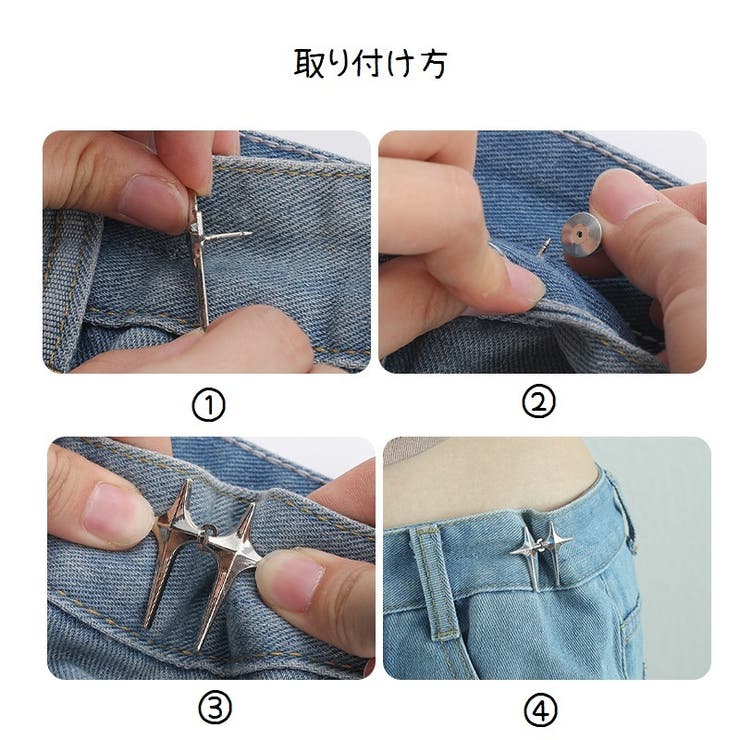 取り付け方

①

②

③

④