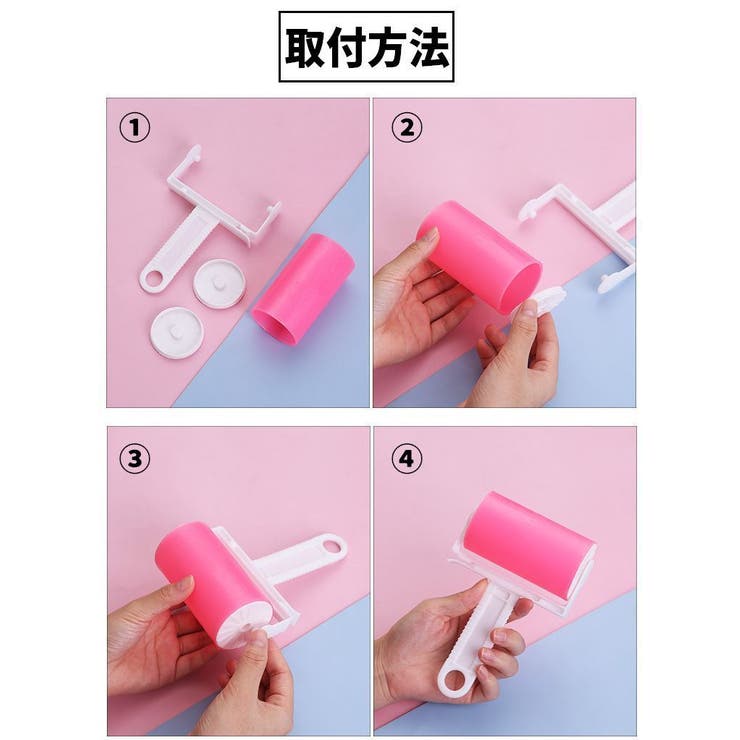 取付方法

①

②

③

④