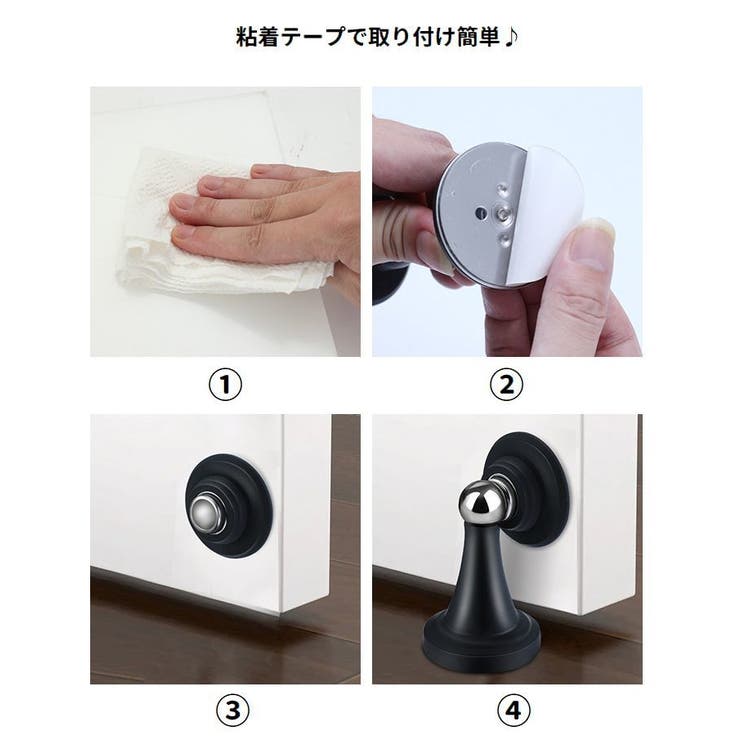 粘着テープで取り付け簡単♪

①

②

③

④