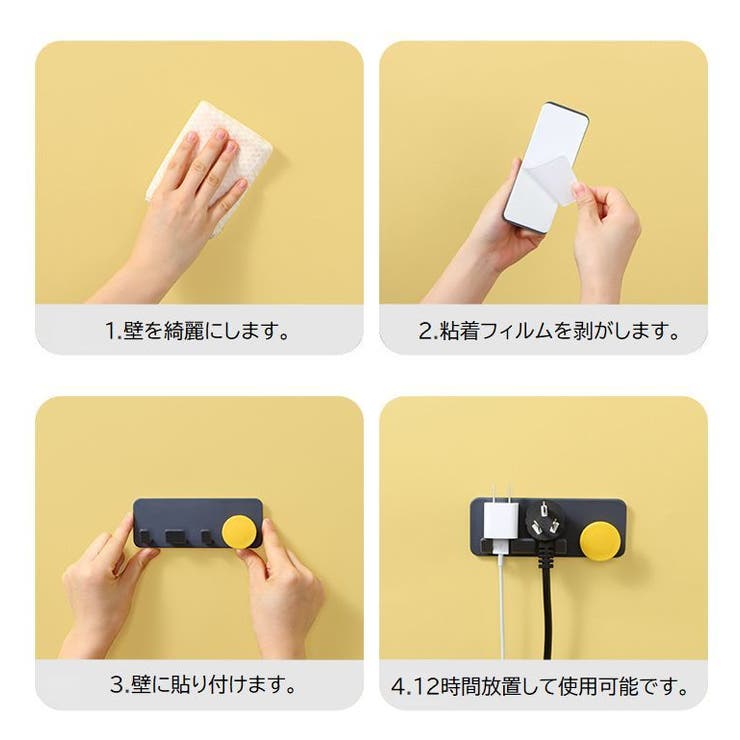 1.壁を綺麗にします。

2.粘着フィルムを剥がします。

3.壁に貼り付けます。

4.12時間放置して使用可能です。