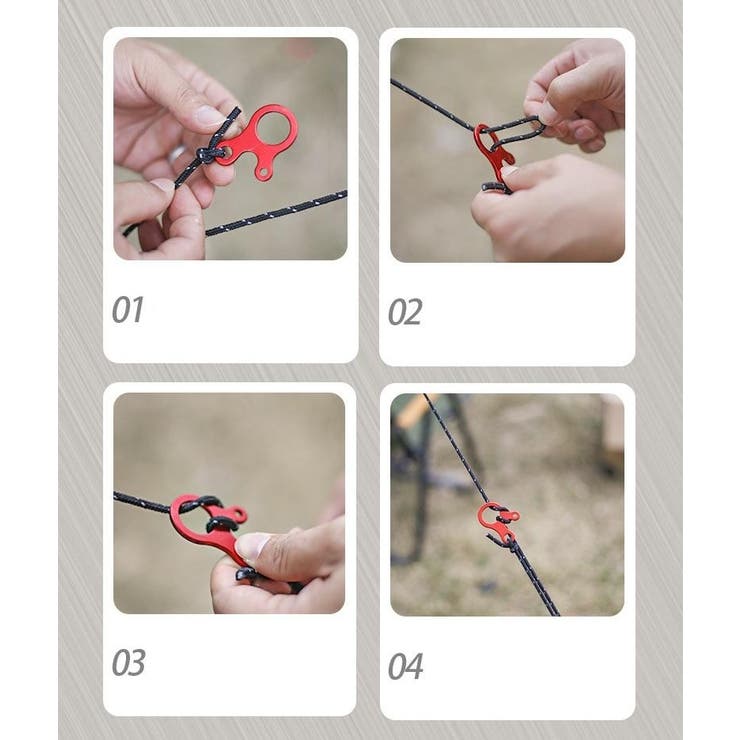 01

02

03

04