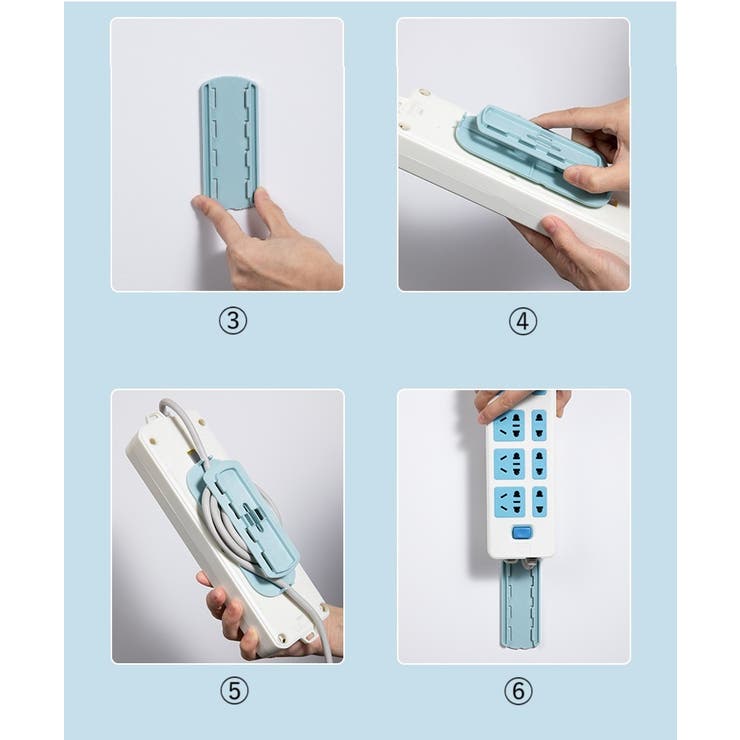 ③

④

⑤

⑥