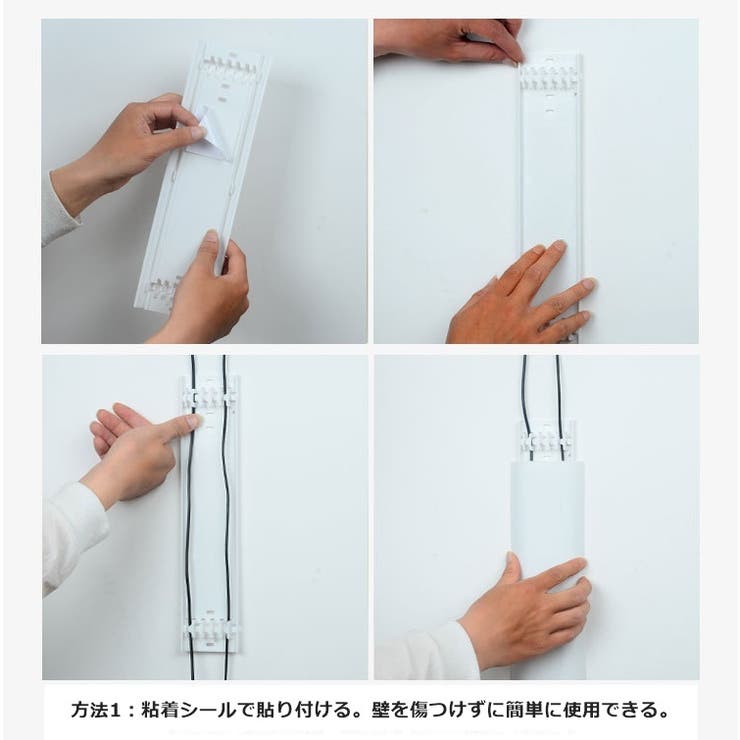 方法1：粘着シールで貼り付ける。壁を傷つけずに簡単に使用できる。