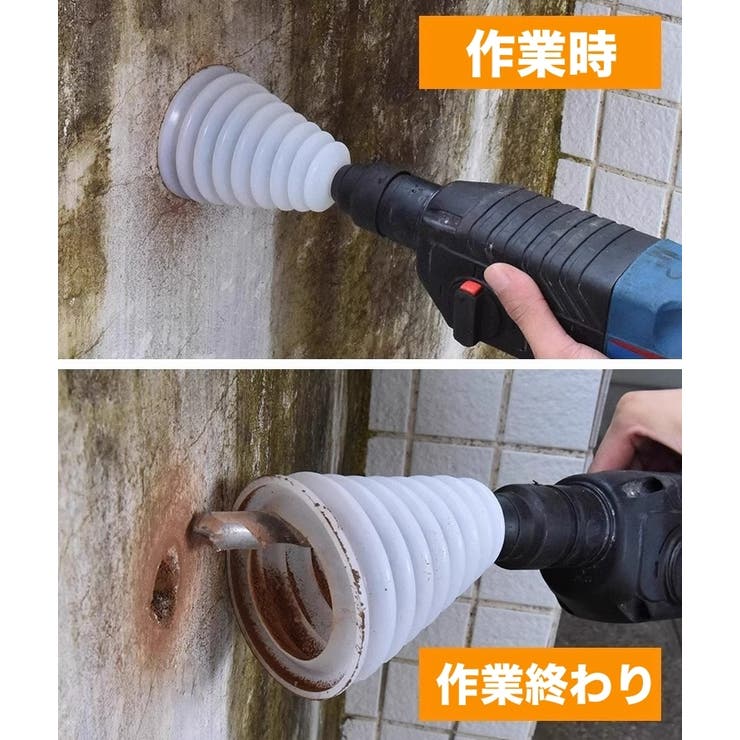 作業時

作業終わり