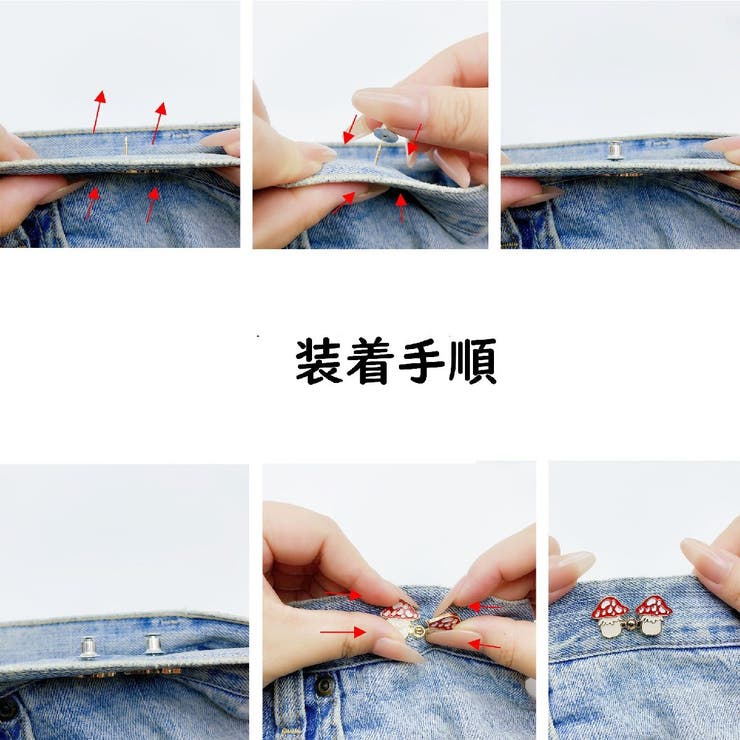 装着手順