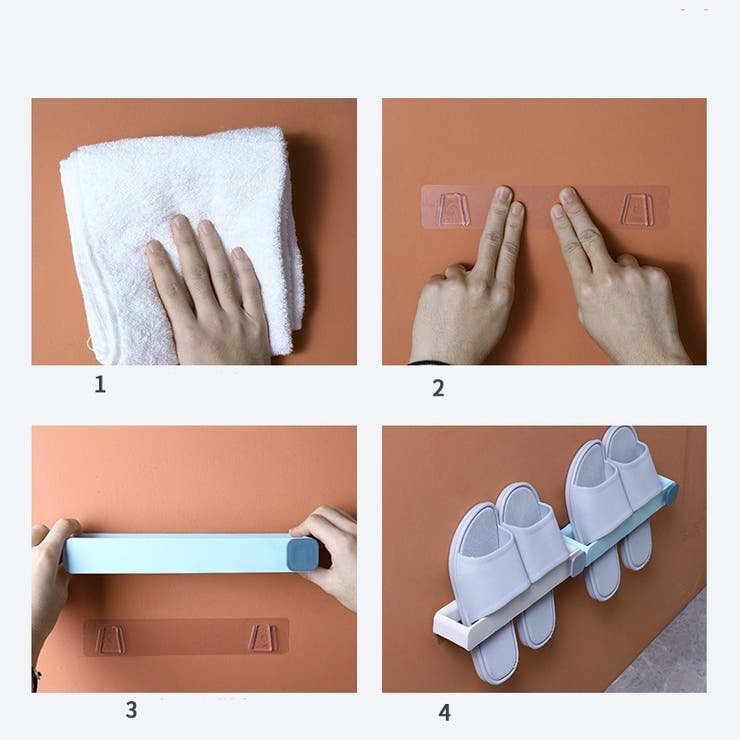 1

2

3

4