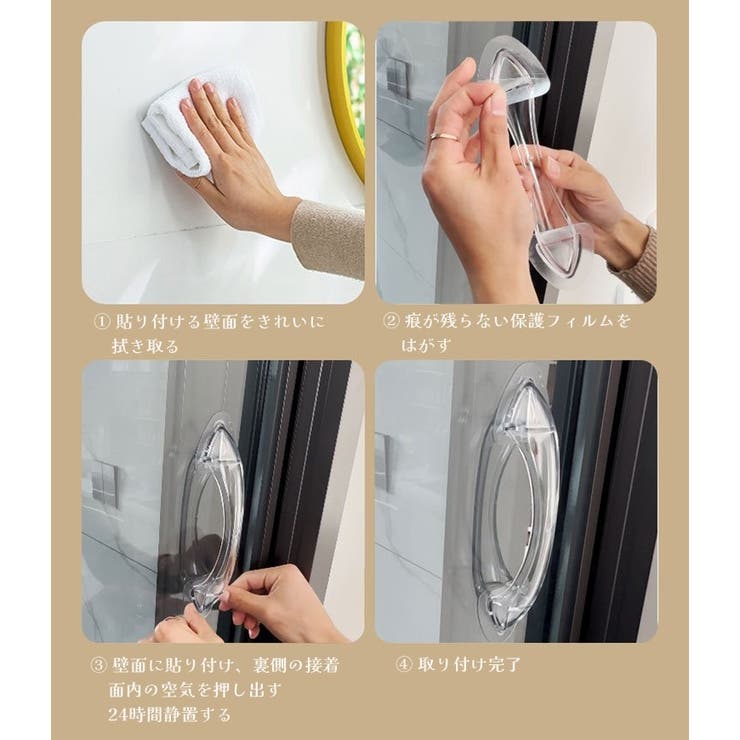 ① 貼り付ける壁面をきれいに拭き取る

② 痕が残らない保護フィルムをはがす

③ 壁面に貼り付け、裏側の接着面内の空気を押し出す
24時間静置する

④ 取り付け完了