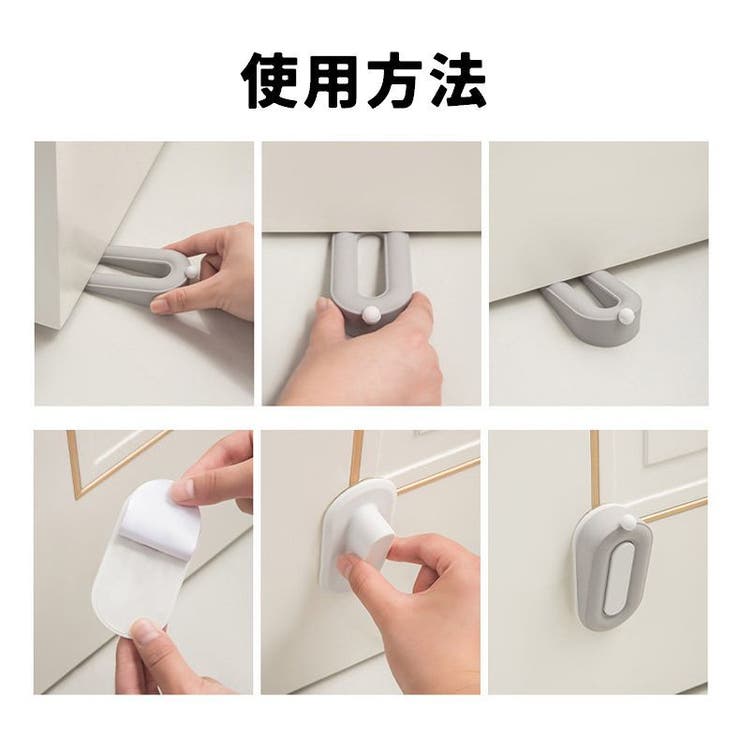 使用方法