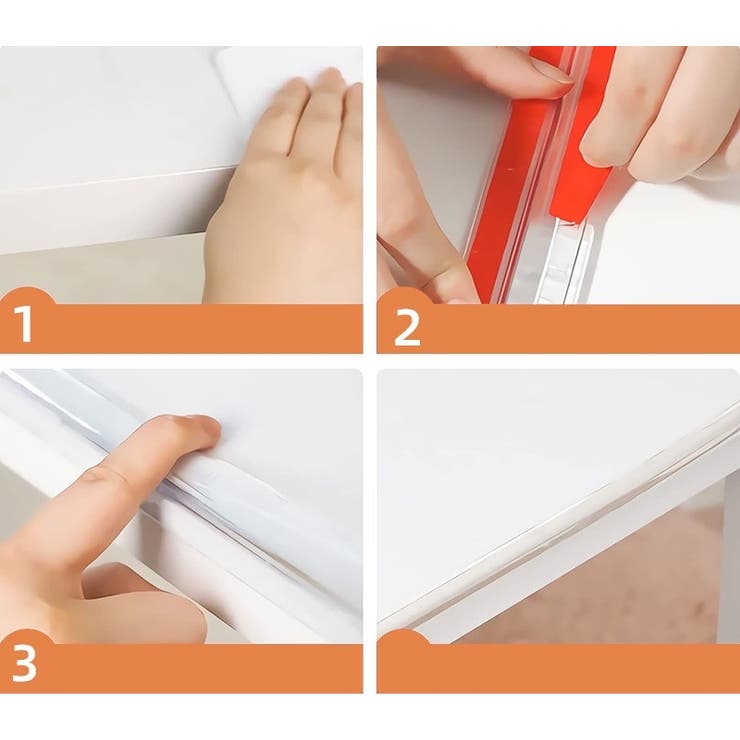 1

2

3