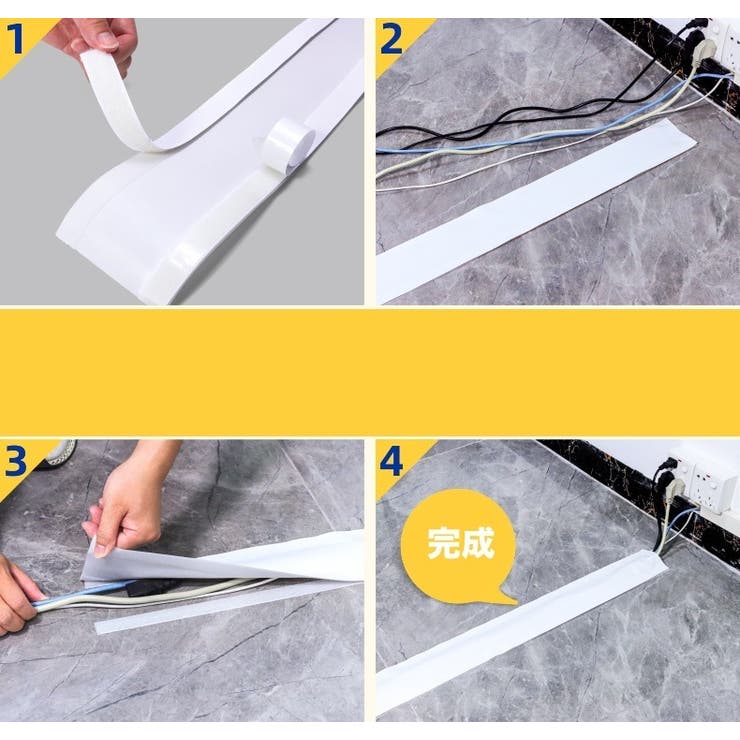 1

2

3

4

完成