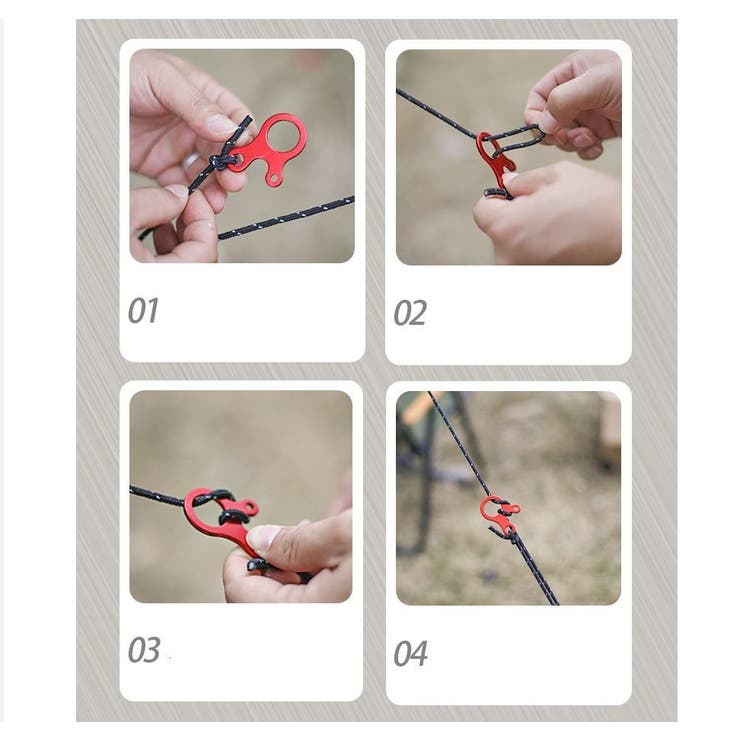 01

02

03

04