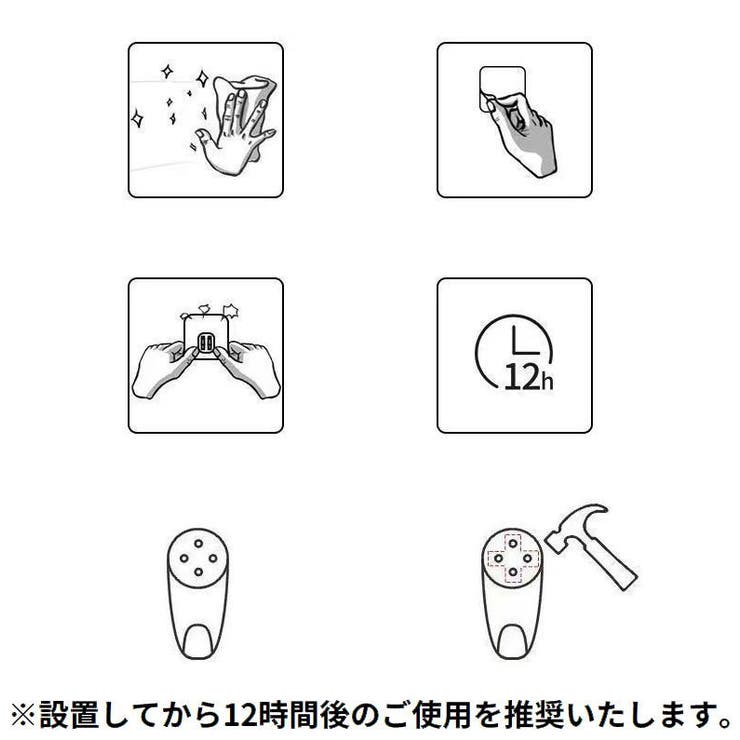 12h

※設置してから12時間後のご使用を推奨いたします。