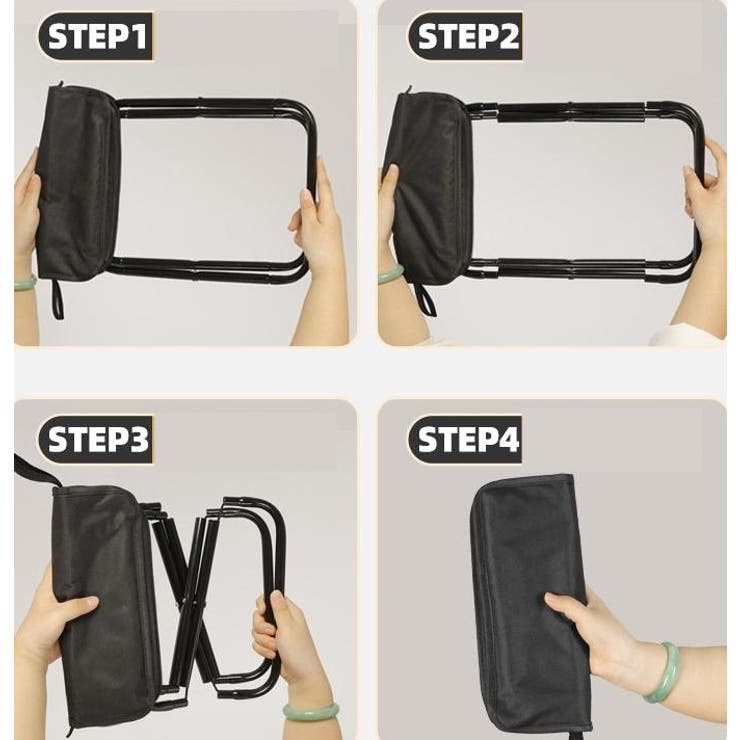 STEP1

STEP2

STEP3

STEP4