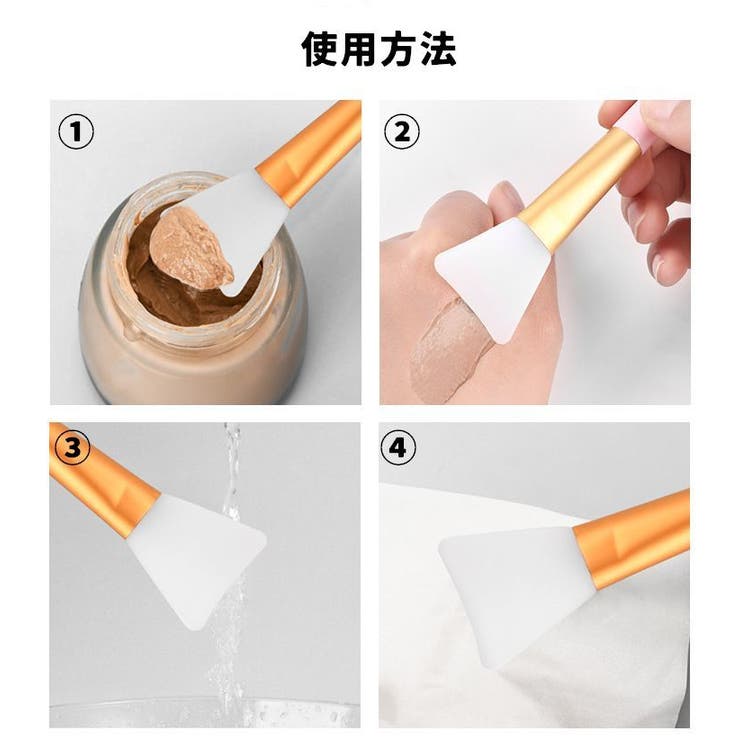 使用方法

①

②

③

④