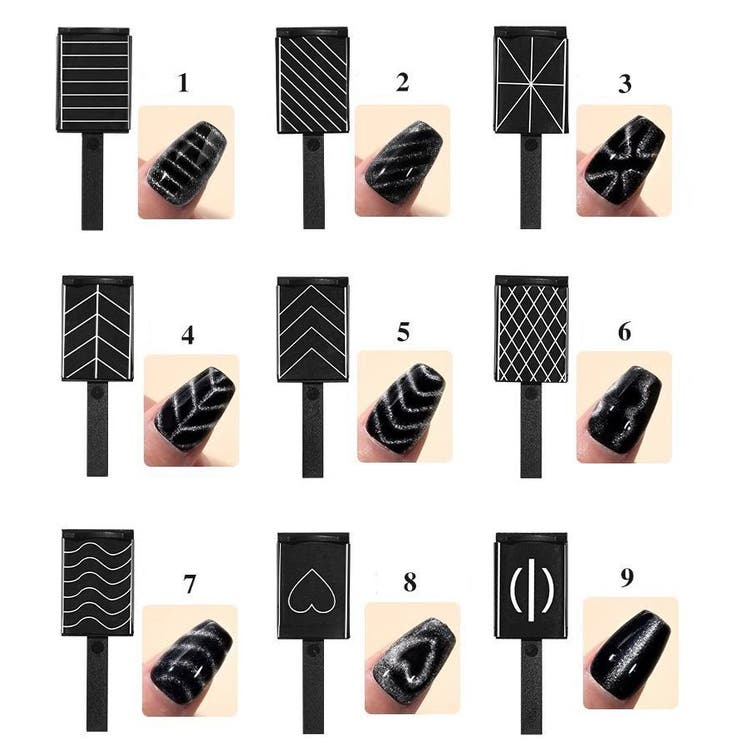 1

2

3

4

5

6

7

8

9