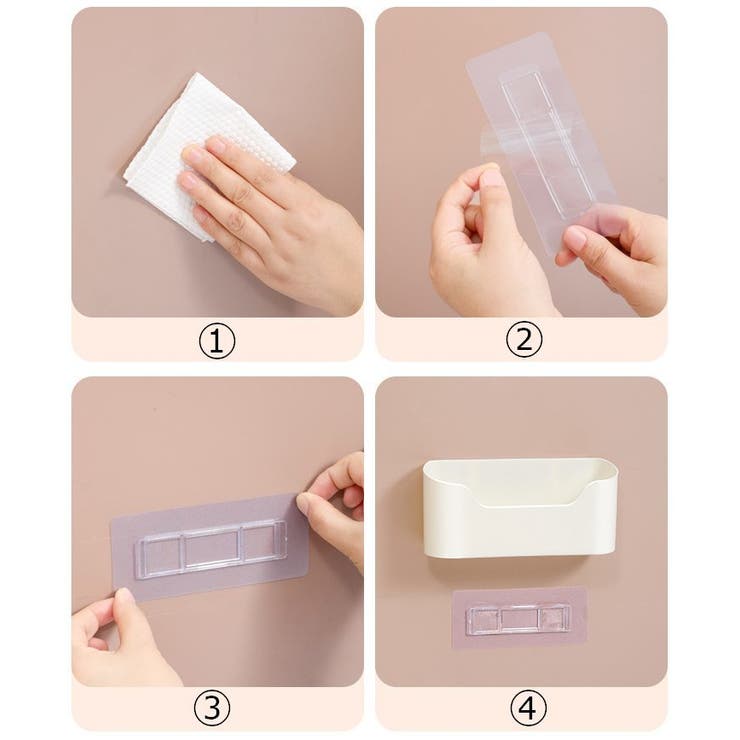 ①

②

③

④