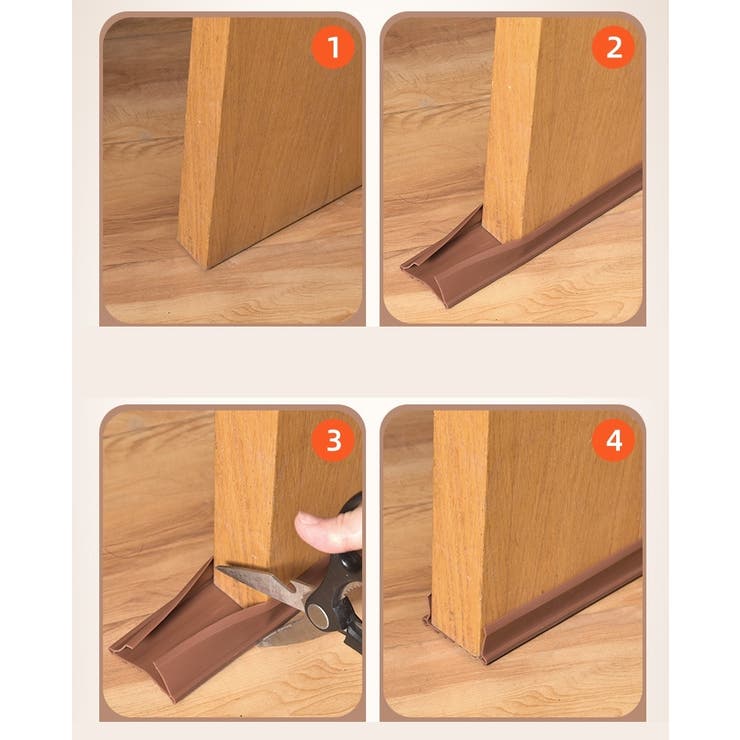 1

2

3

4