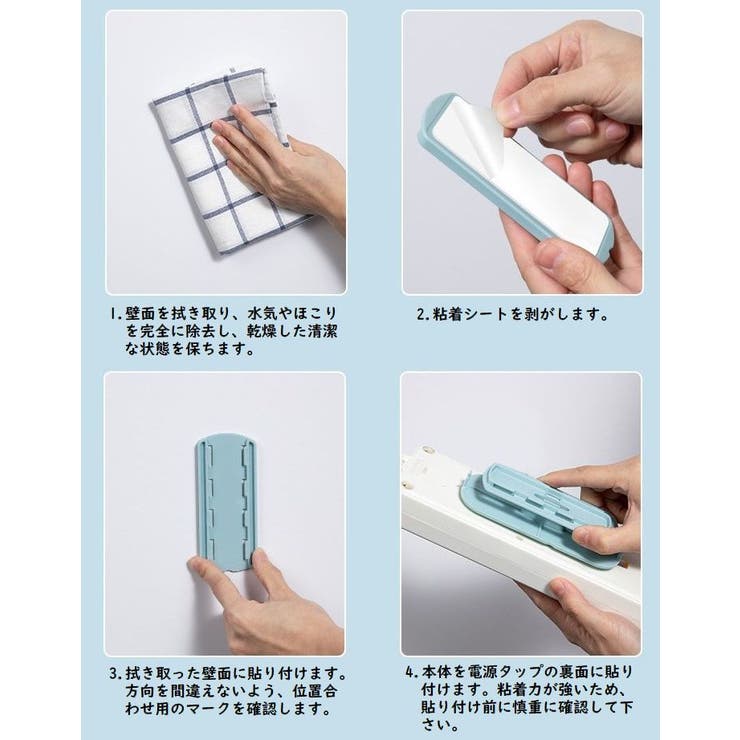 1.壁面を拭き取り、水気やほこりを完全に除去し、乾燥した清潔な状態を保ちます。

2.粘着シートを剥がします。

3.拭き取った壁面に貼り付けます。方向を間違えないよう、位置合わせ用のマークを確認します。

4.本体を電源タップの裏面に貼り付けます。粘着力が強いため、貼り付け前に慎重に確認して下さい。