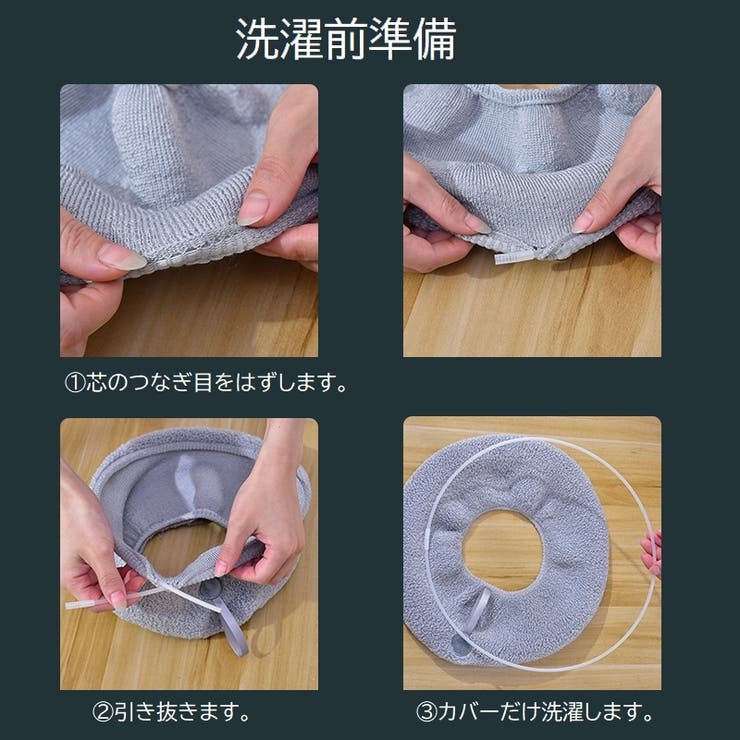 洗濯前準備

①芯のつなぎ目をはずします。

②引き抜きます。

③カバーだけ洗濯します。