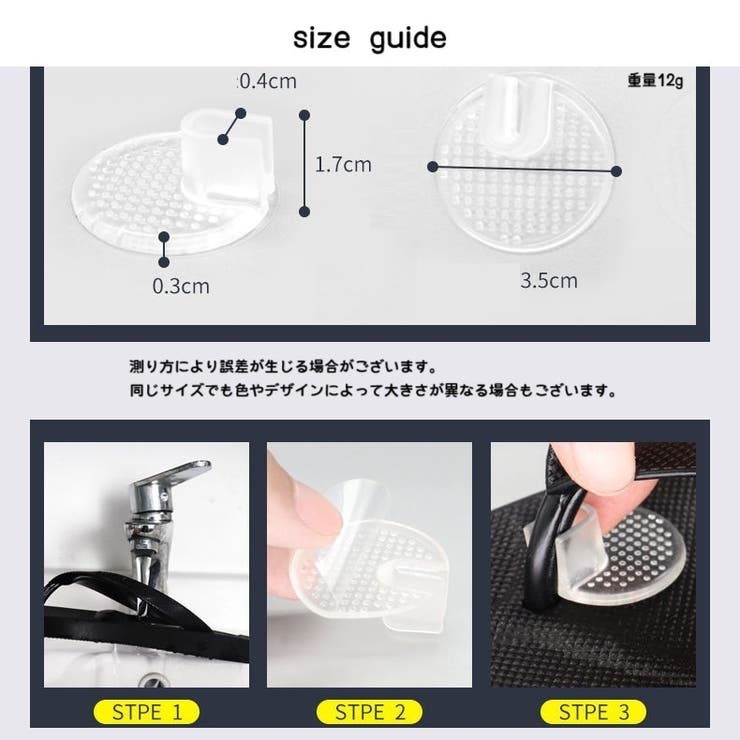 size guide

0.4cm

重量12g

1.7cm

0.3cm

3.5cm

測り方により誤差が生じる場合がございます。
同じサイズでも色やデザインによって大きさが異なる場合もございます。

STPE 1

STPE 2

STPE 3