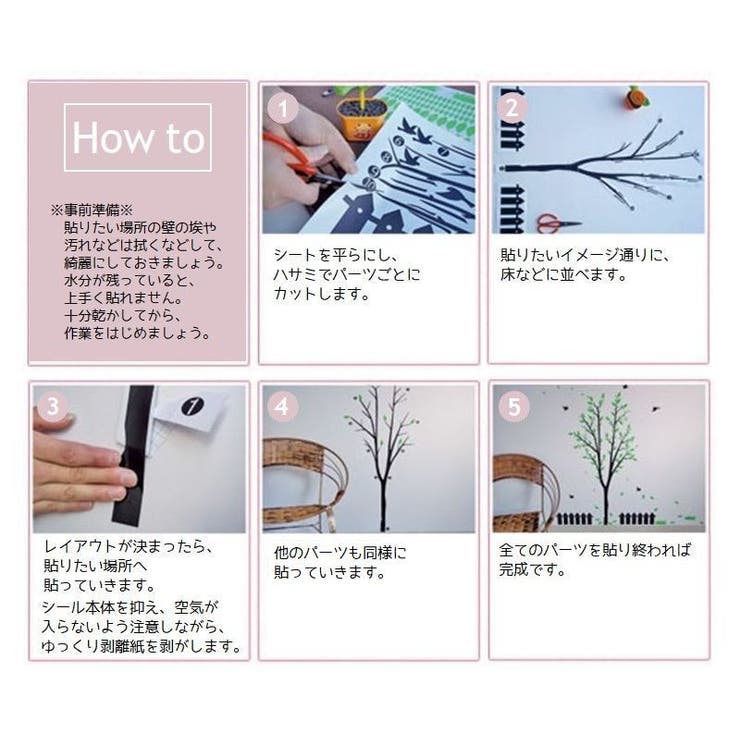 How to

※事前準備※
貼りたい場所の壁の埃や汚れなどは拭くなどして、綺麗にしておきましょう。
水分が残っていると、上手く貼れません。
十分乾かしてから、作業をはじめましょう。

1

シートを平らにし、ハサミでパーツごとにカットします。

2

貼りたいイメージ通りに、床などに並べます。

3

1

レイアウトが決まったら、貼りたい場所へ貼っていきます。
シール本体を抑え、空気が入らないよう注意しながら、ゆっくり剥離紙を剥がします。

4

他のパーツも同様に貼っていきます。

5

全てのパーツを貼り終われば完成です。