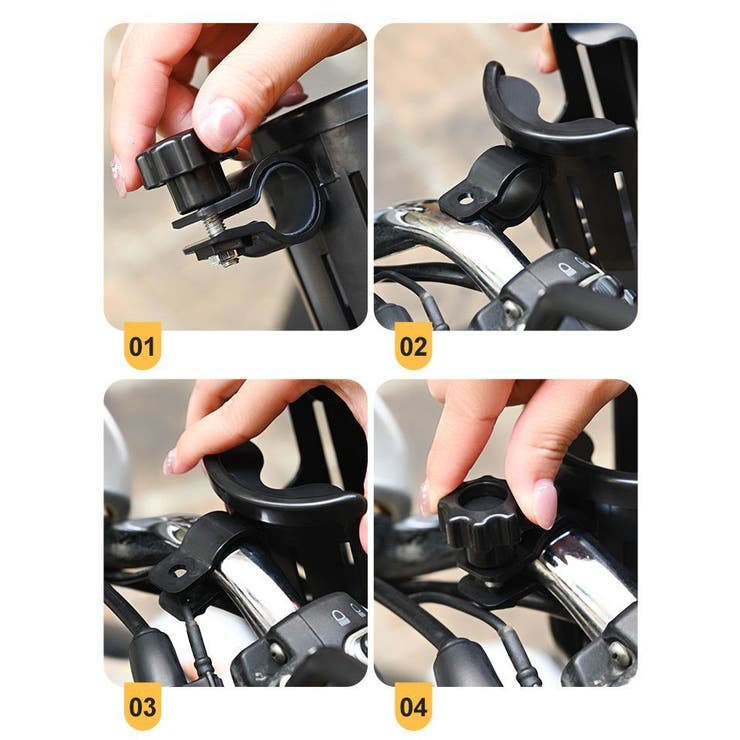 01

02

03

04