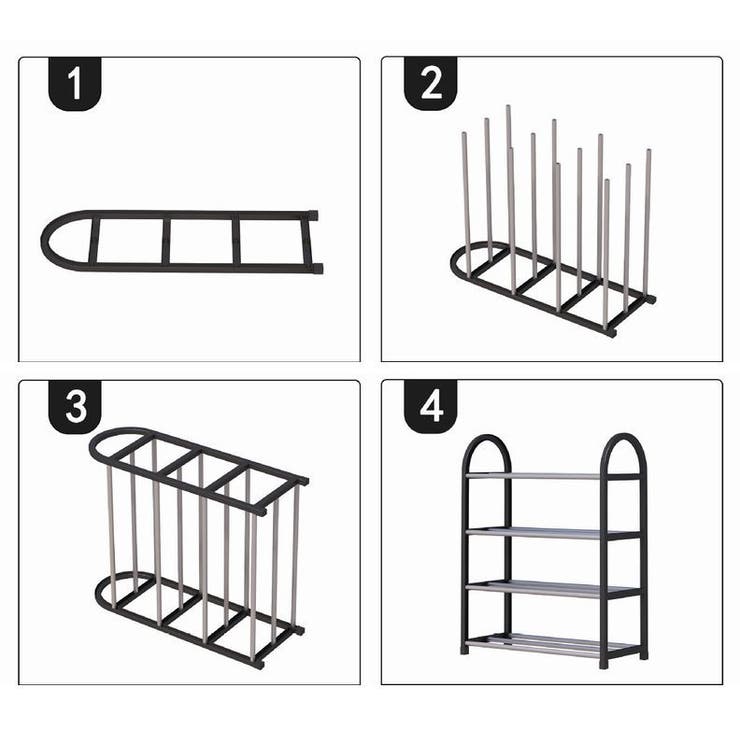 1

2

3

4