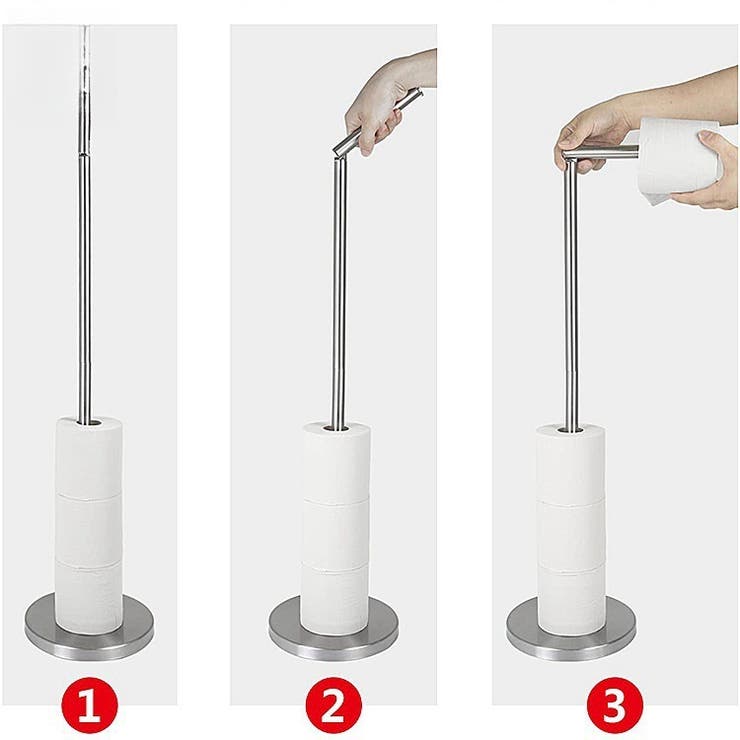 1

2

3