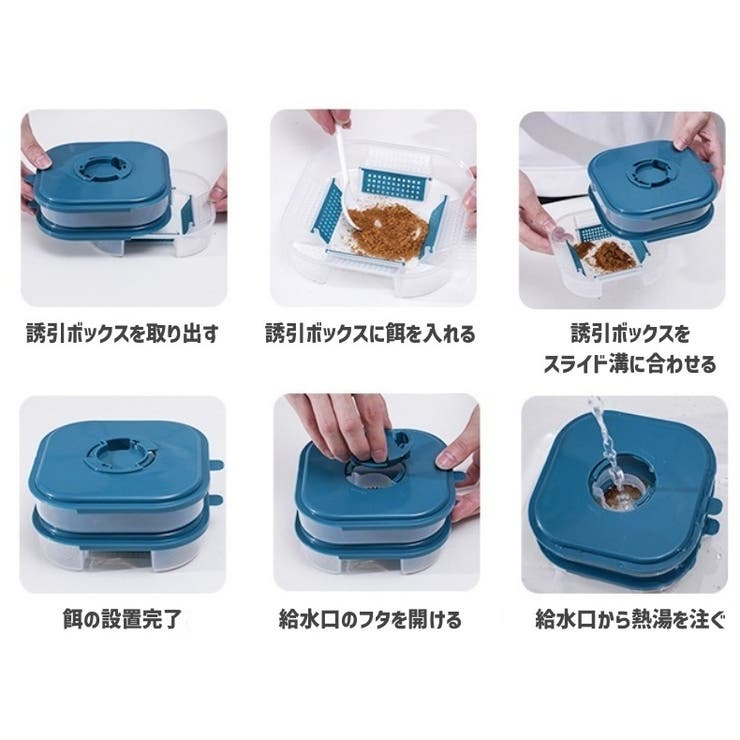 誘引ボックスを取り出す

誘引ボックスに餌を入れる

誘引ボックスを
スライド溝に合わせる

餌の設置完了

給水口のフタを開ける

給水口から熱湯を注ぐ