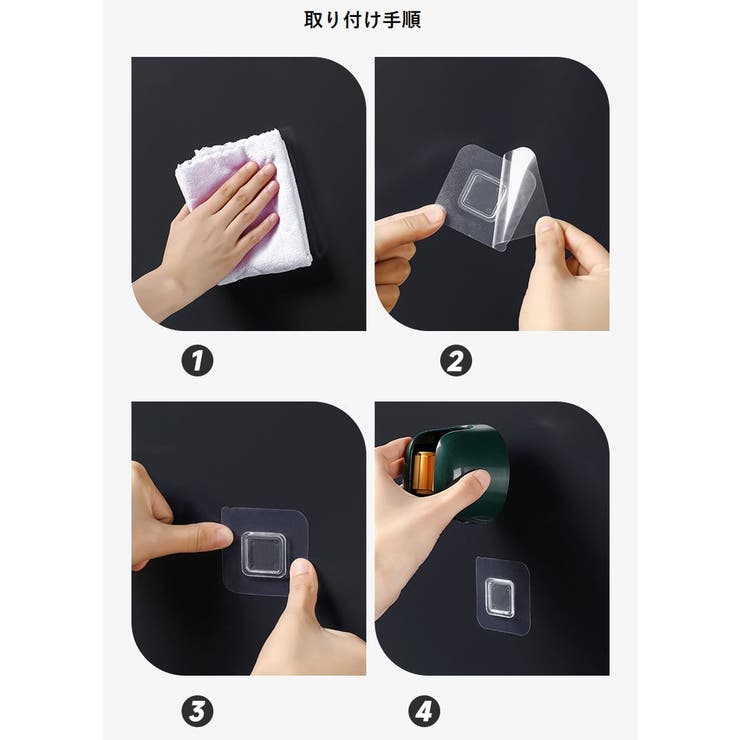 取り付け手順

1

2

3

4