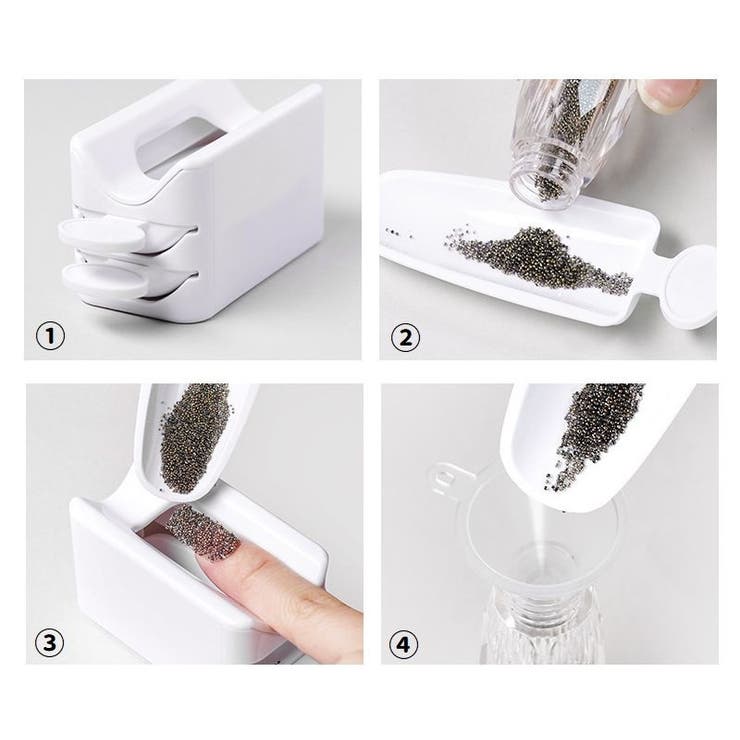 ①
②
③
④