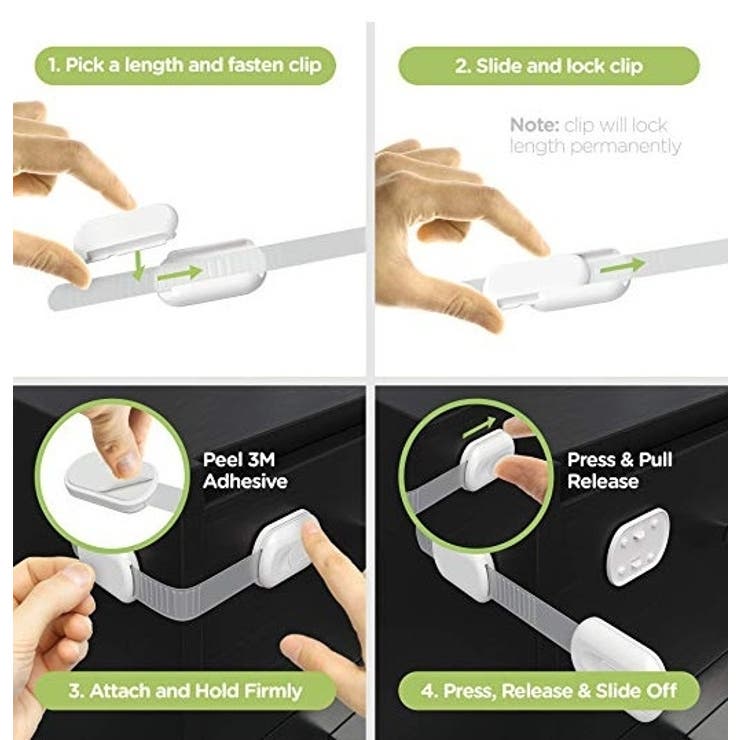 1. Pick a length and fasten clip

2. Slide and lock clip

Note: clip will lock length permanently

Peel 3M Adhesive

3. Attach and Hold Firmly

Press & Pull Release

4. Press, Release & Slide Off