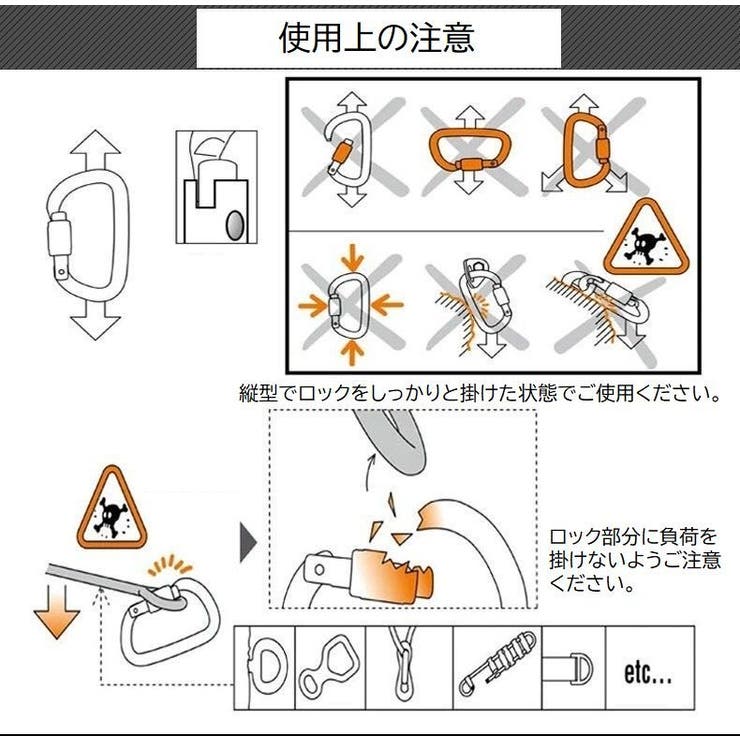 使用上の注意

縦型でロックをしっかりと掛けた状態でご使用ください。

ロック部分に負荷を掛けないようご注意ください。

etc...