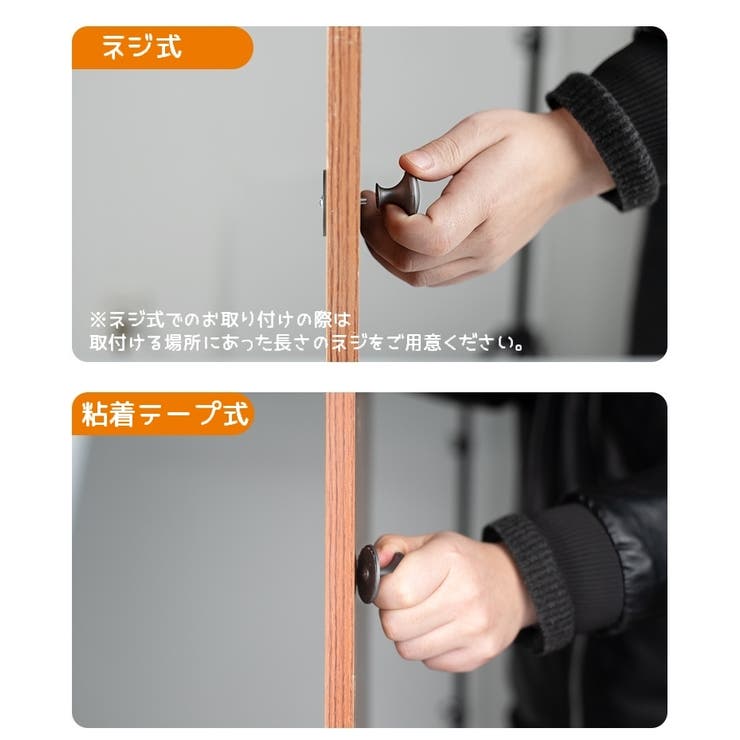 ネジ式

※ネジ式でのお取り付けの際は
取付ける場所にあった長さのネジをご用意ください。

粘着テープ式