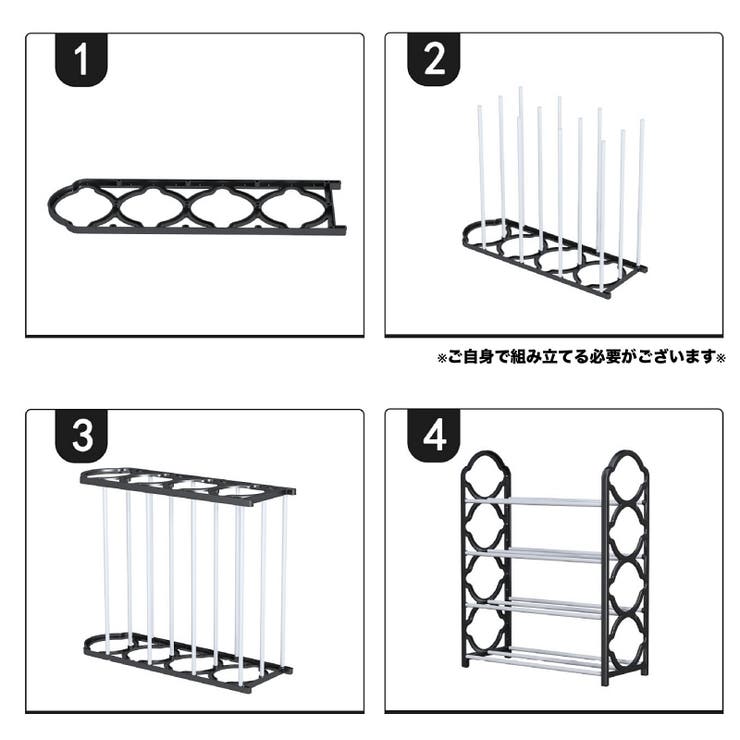 1

2

※ご自身で組み立てる必要がございます※

3

4