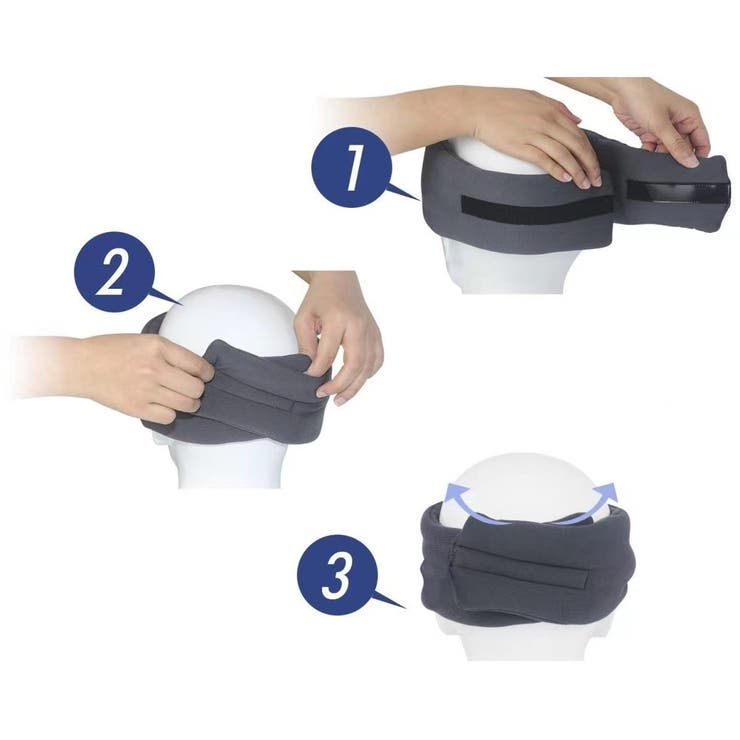 1

2

3