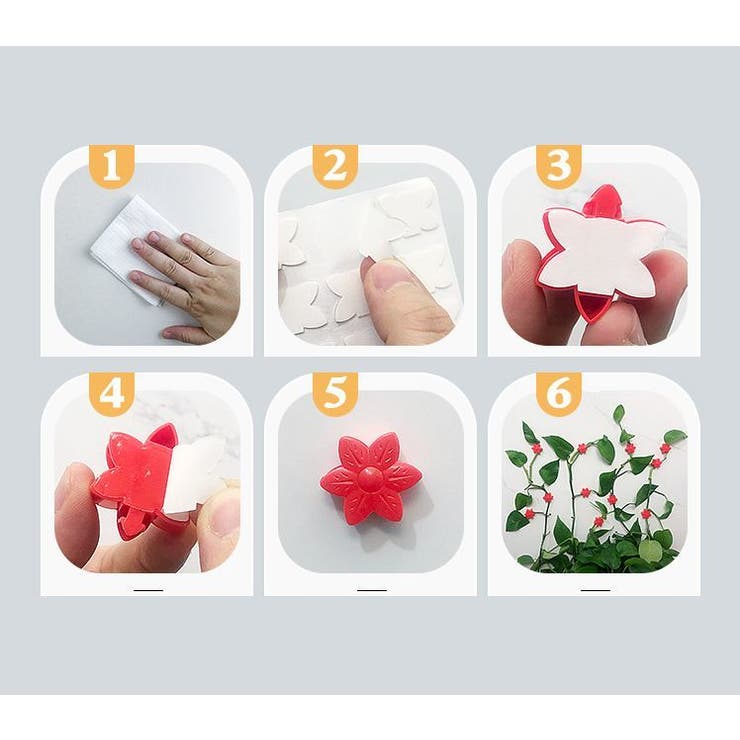 1

2

3

4

5

6