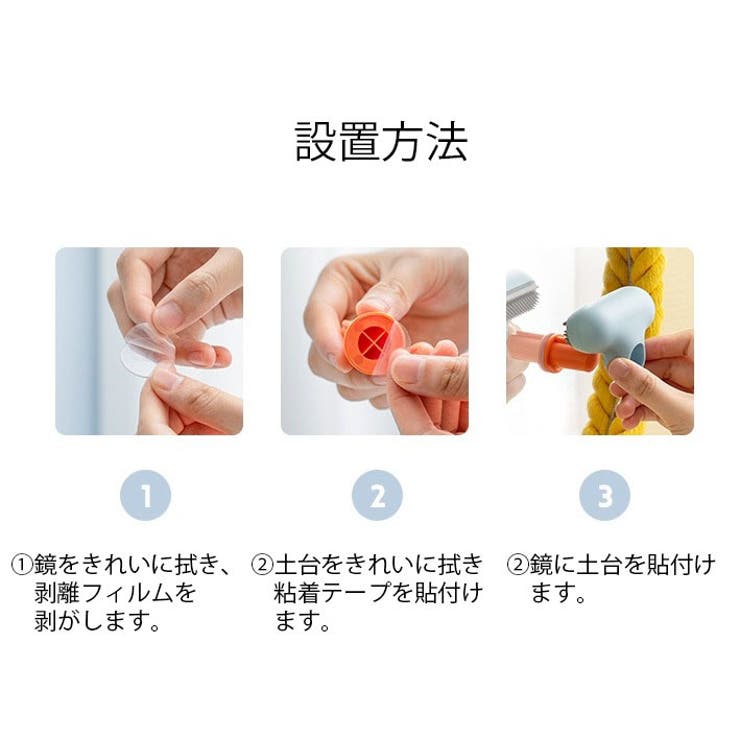 設置方法

1

①鏡をきれいに拭き、剥離フィルムを剥がします。

2

②土台をきれいに拭き粘着テープを貼付けます。

3

②鏡に土台を貼付けます。