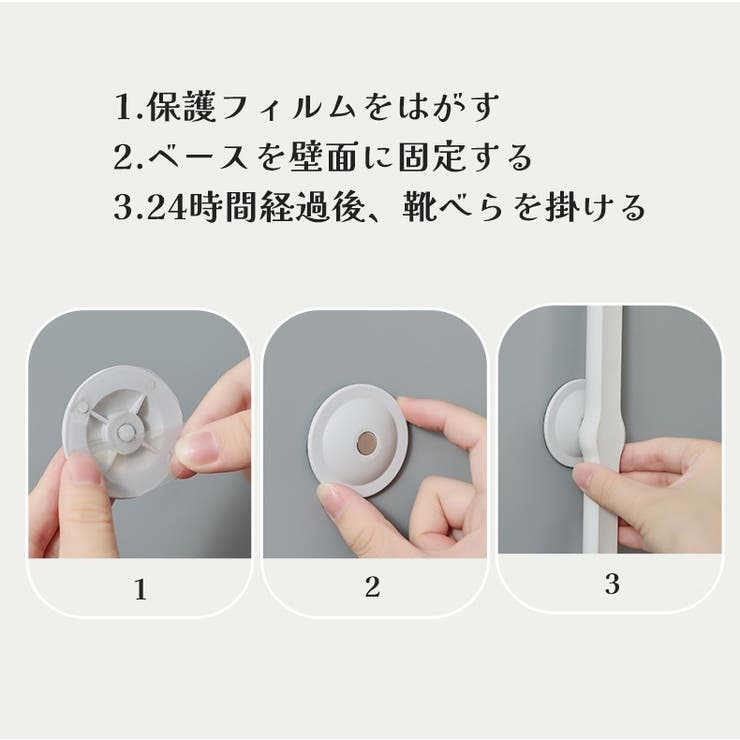 1.保護フィルムをはがす
2.ベースを壁面に固定する
3.24時間経過後、靴べらを掛ける

1

2

3