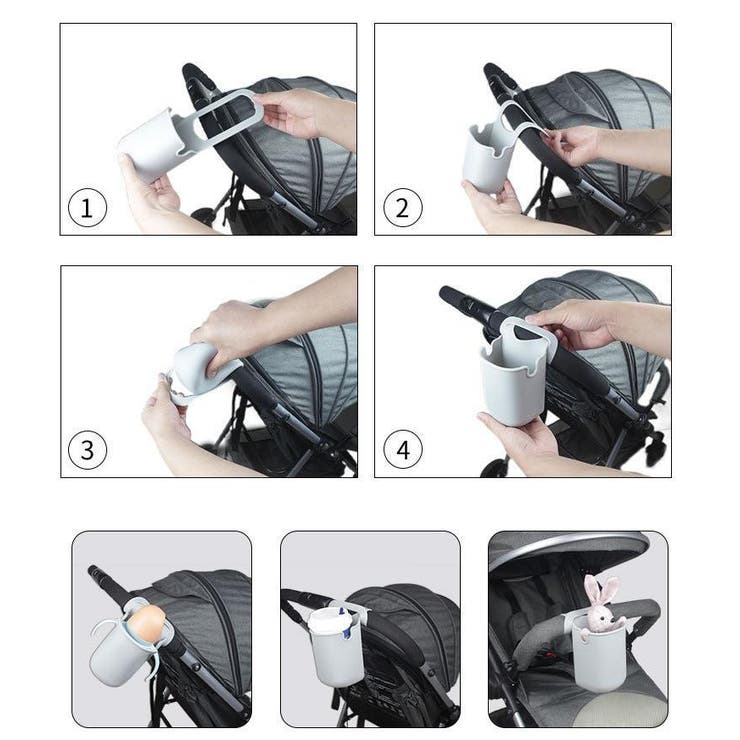 1

2

3

4