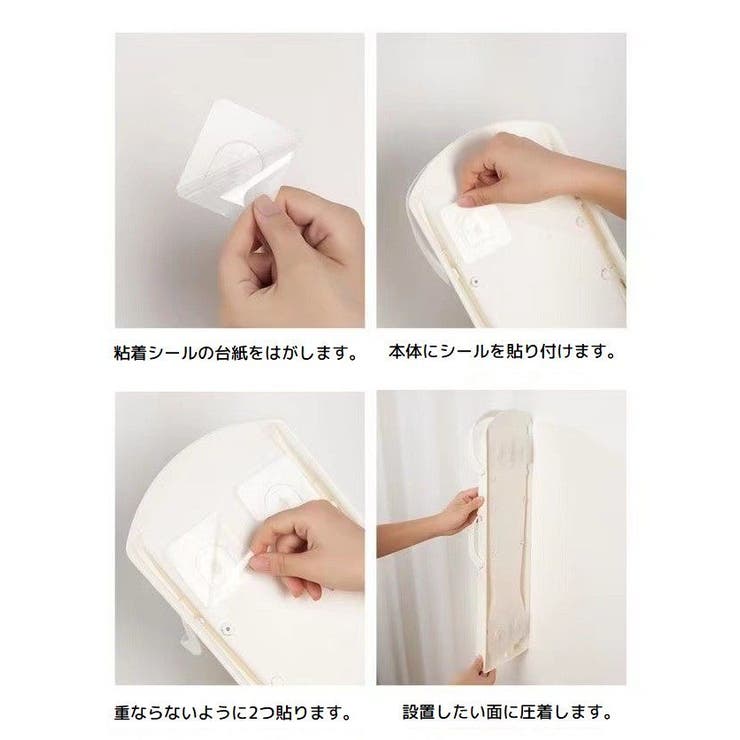 粘着シールの台紙をはがします。

本体にシールを貼り付けます。

重ならないように2つ貼ります。

設置したい面に圧着します。