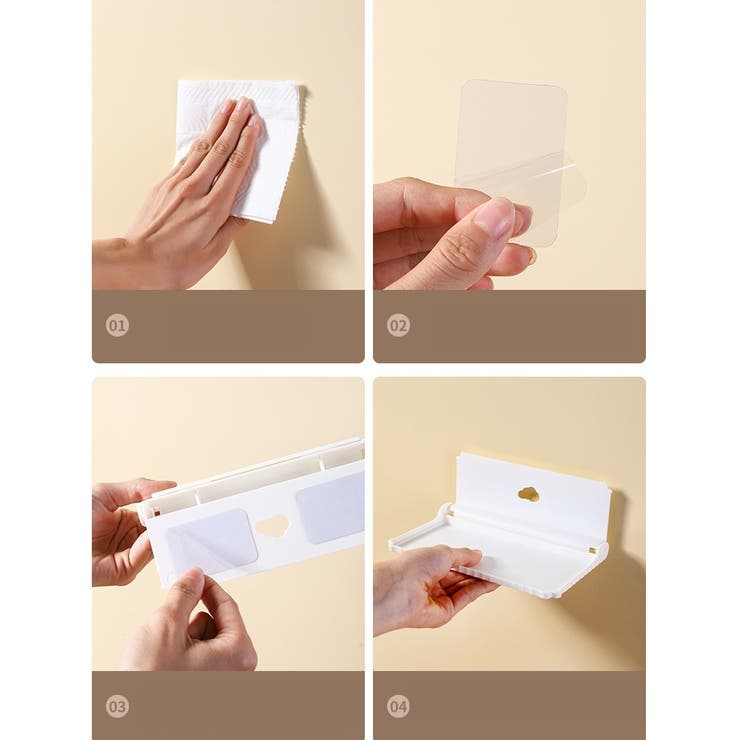 01

02

03

04