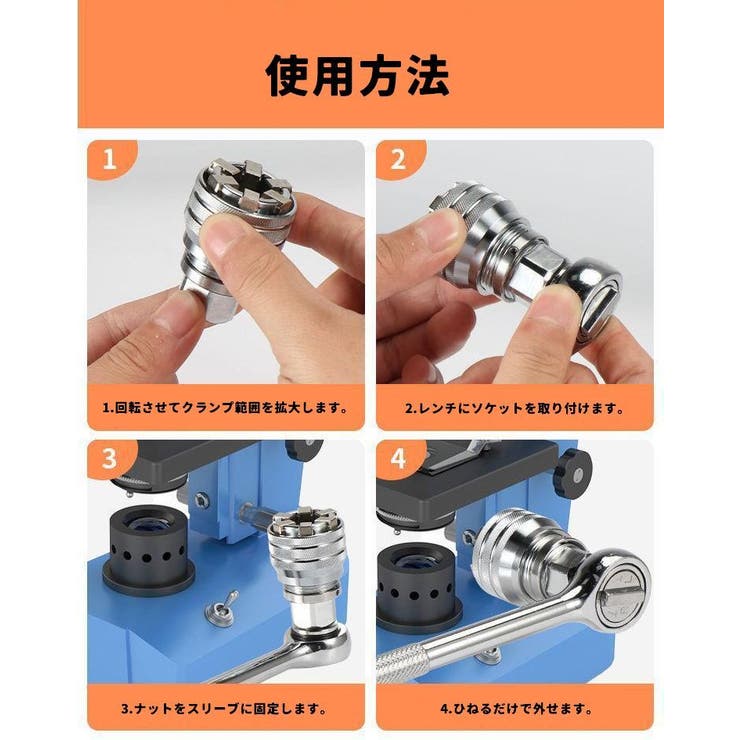 使用方法

1

1.回転させてクランプ範囲を拡大します。

2

2.レンチにソケットを取り付けます。

3

3.ナットをスリーブに固定します。

4

4.ひねるだけで外せます。