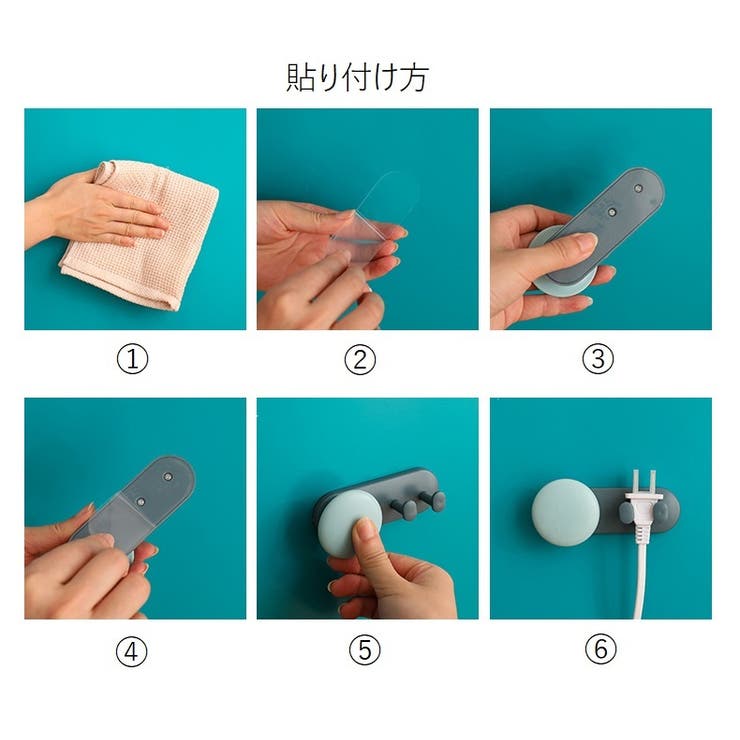 貼り付け方

①

②

③

④

⑤

⑥