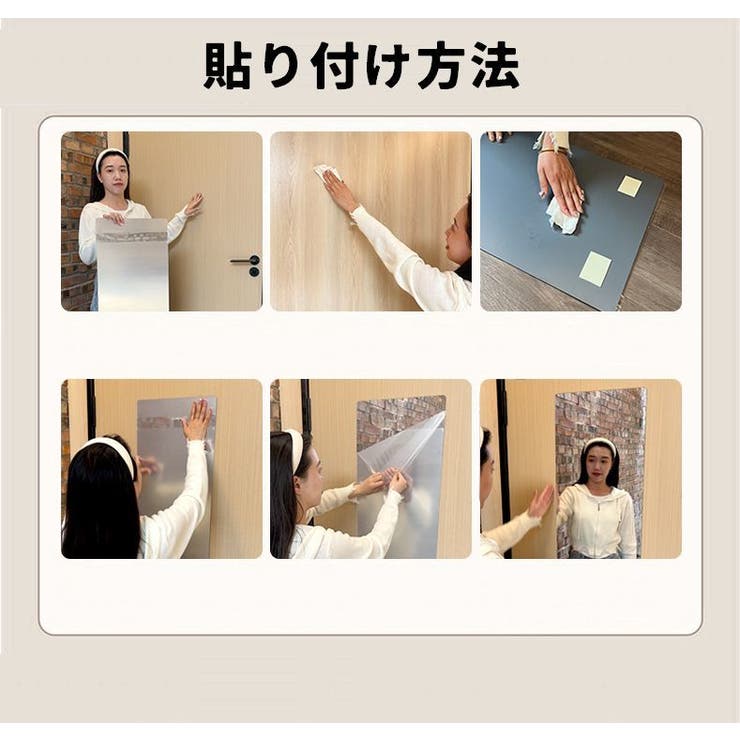 貼り付け方法